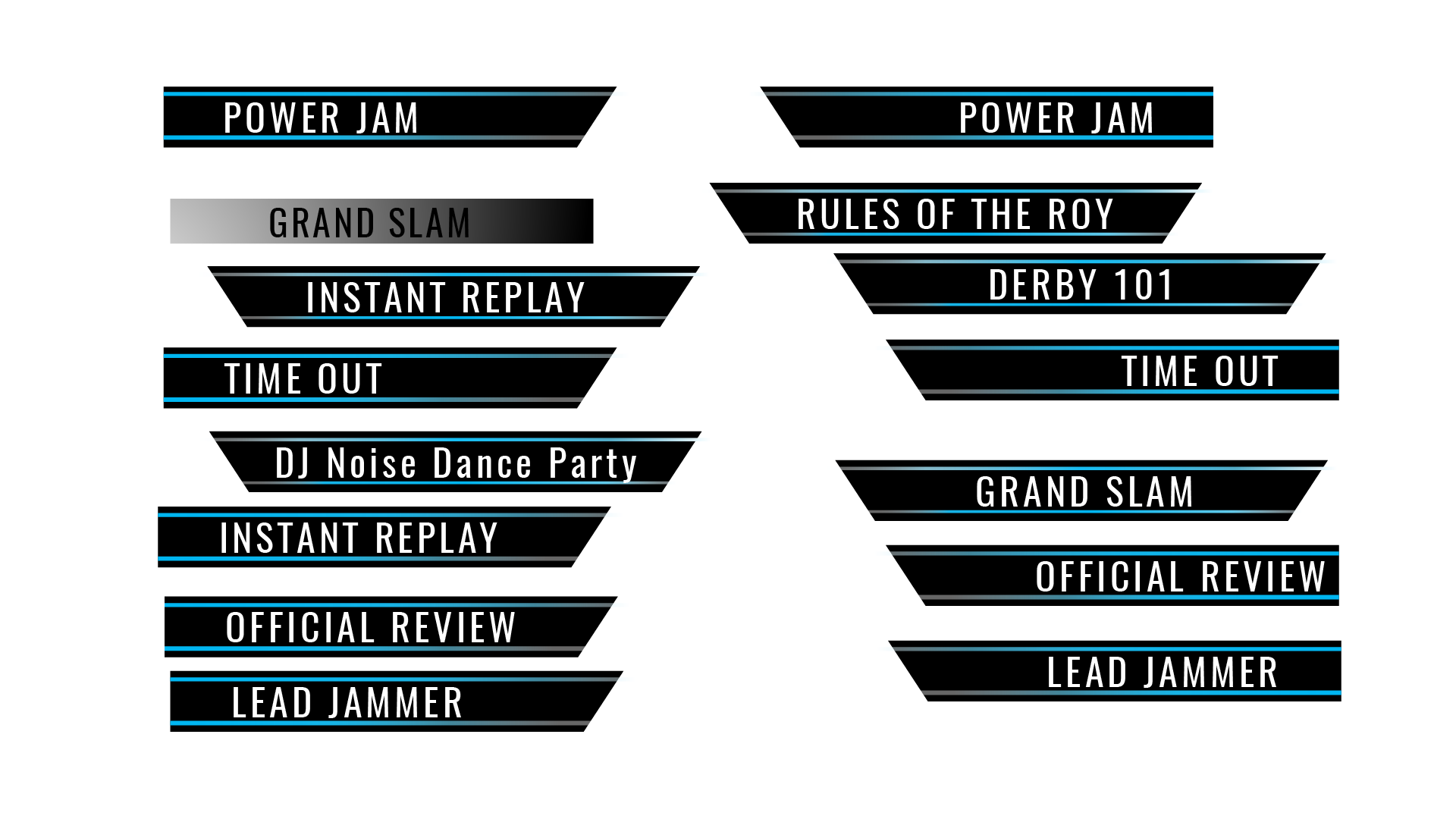 POWER JAM

GRAND SLAM

INSTANT REPLAY

TIME OUT

DJ Noise Dance Party

INSTANT REPLAY

OFFICIAL REVIEW

LEAD JAMMER

POWER JAM

RULES OF THE ROY

DERBY 101

TIME OUT

GRAND SLAM

OFFICIAL REVIEW

LEAD JAMMER